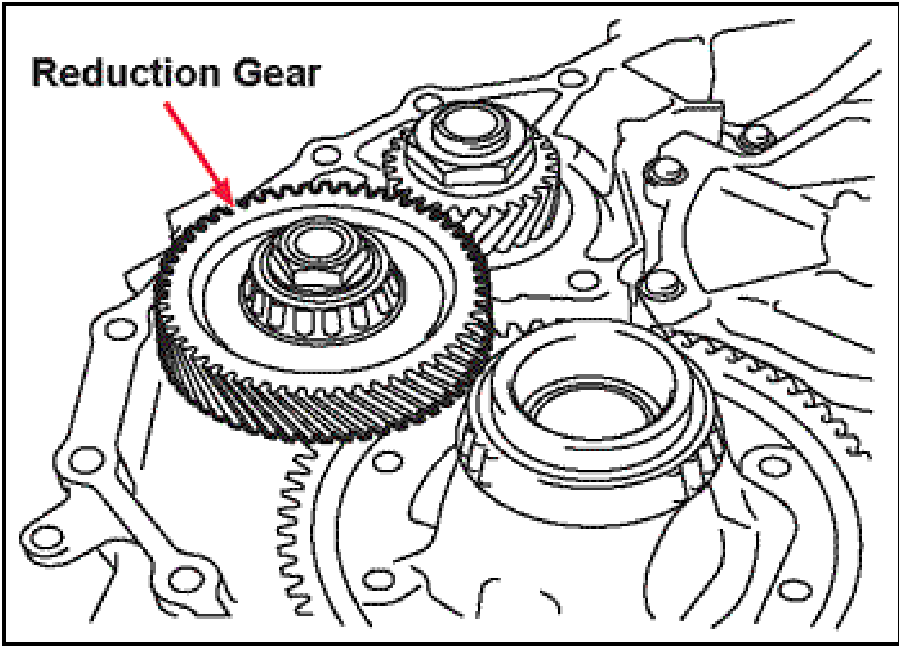 Reduction Gear